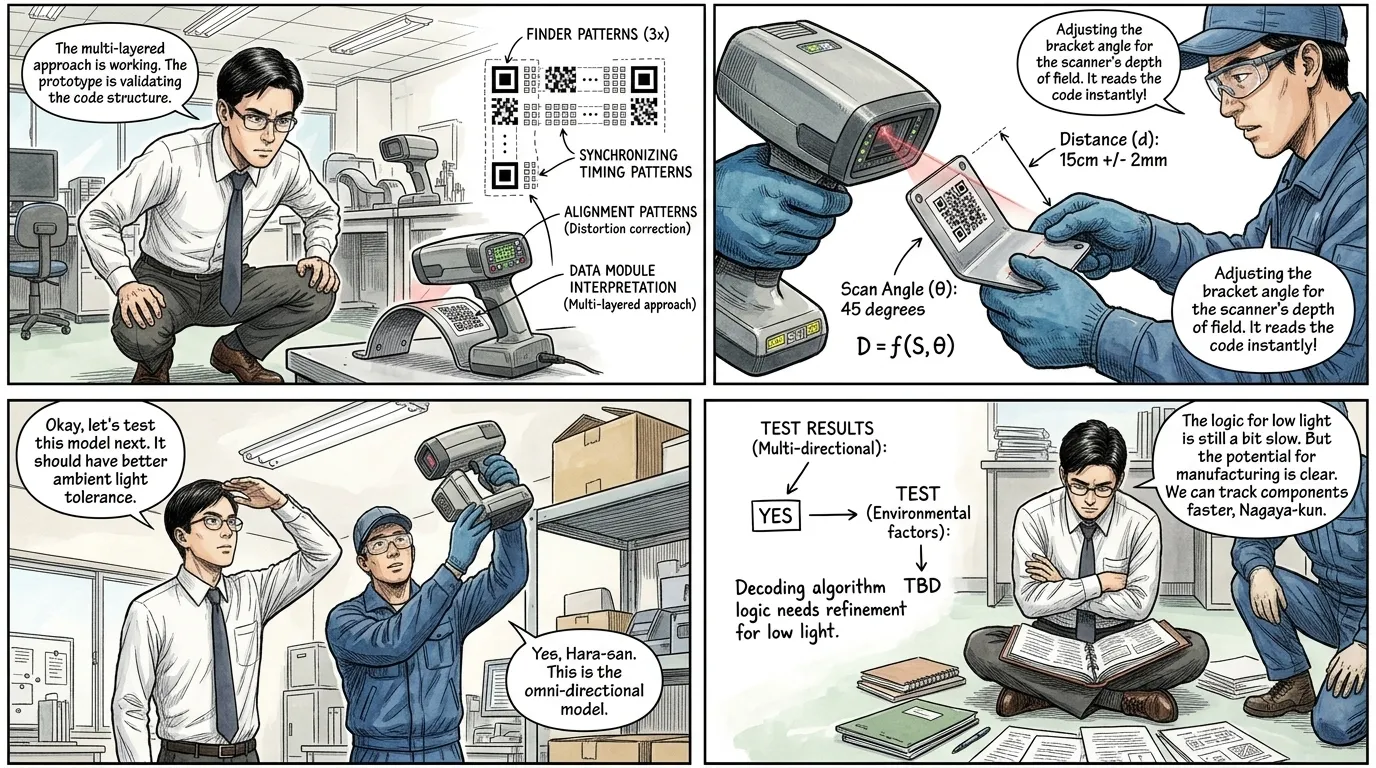 The multi-layered approach is working. The prototype is validating the code structure.

FINDER PATTERNS (3x)

SYNCHRONIZING TIMING PATTERNS

ALIGNMENT PATTERNS (Distortion correction)

DATA MODULE INTERPRETATION (Multi-layered approach)

Adjusting the bracket angle for the scanner's depth of field. It reads the code instantly!

Distance (d): 15cm +/- 2mm

Scan Angle (θ): 45 degrees

$D = f(S, \theta)$

Adjusting the bracket angle for the scanner's depth of field. It reads the code instantly!

Okay, let's test this model next. It should have better ambient light tolerance.

Yes, Hara-san. This is the omni-directional model.

TEST RESULTS (Multi-directional):

YES

TEST (Environmental factors):

TBD

Decoding algorithm logic needs refinement for low light.

The logic for low light is still a bit slow. But the potential for manufacturing is clear. We can track components faster, Nagaya-kun.